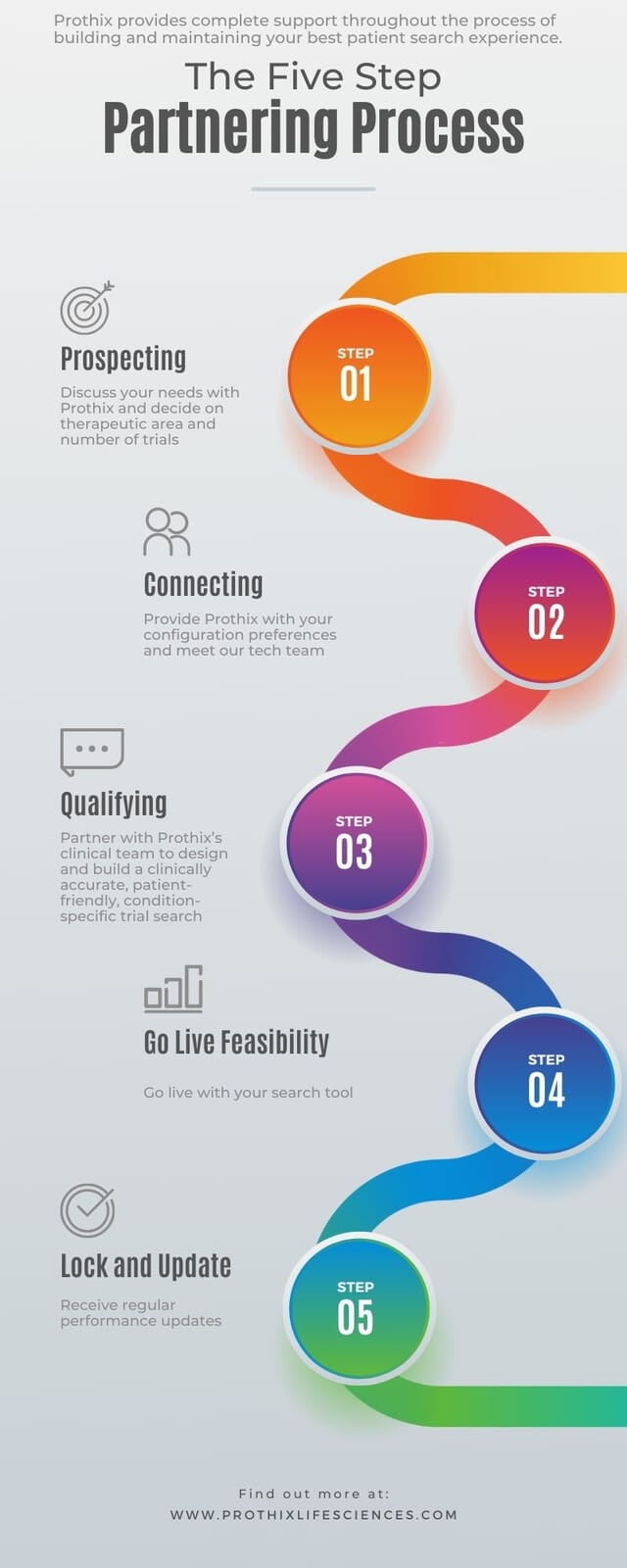 Prothix provides complete support throughout the process of building and maintaining your best patient search experience.

The Five Step
Partnering Process

Prospecting

Discuss your needs with Prothix and decide on therapeutic area and number of trials

STEP
01

Connecting

Provide Prothix with your configuration preferences and meet our tech team

STEP
02

Qualifying

Partner with Prothix's clinical team to design and build a clinically accurate, patient-friendly, condition-specific trial search

STEP
03

Go Live Feasibility

Go live with your search tool

STEP
04

Lock and Update

Receive regular performance updates

STEP
05

Find out more at:
WWW.PROTHIXLIFESCIENCES.COM